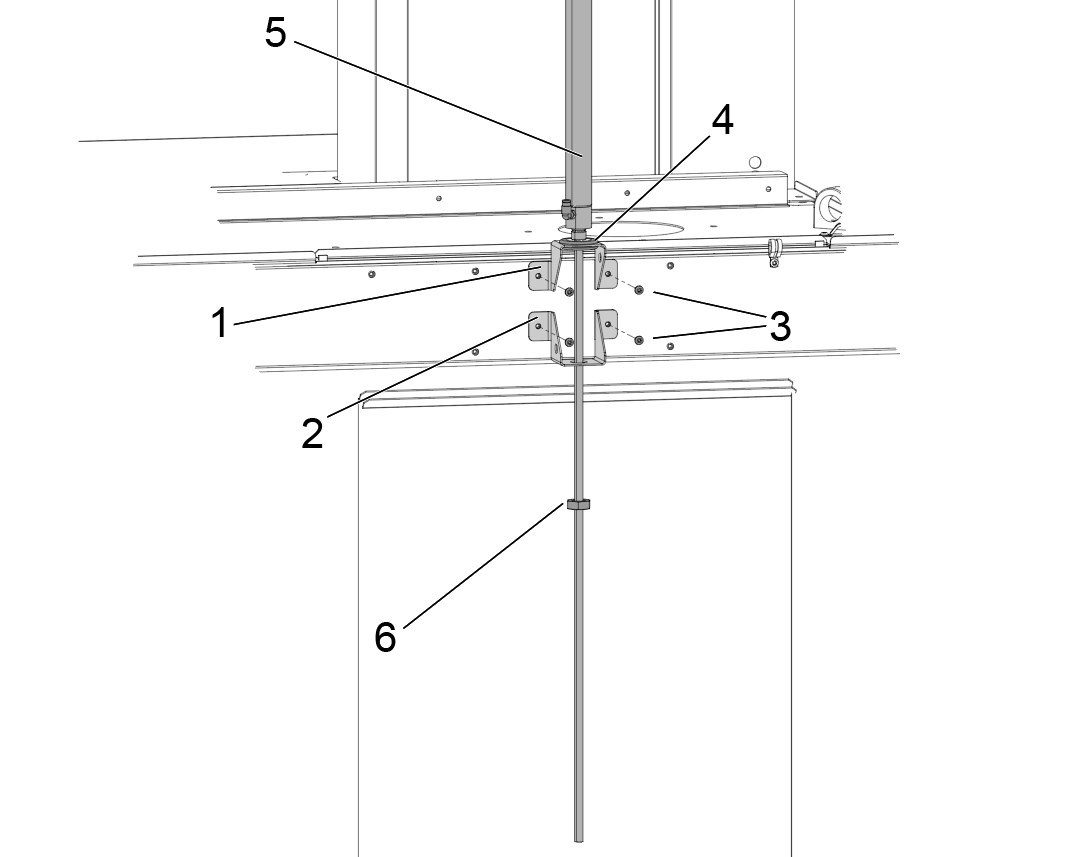 5
4
1
3
2
6